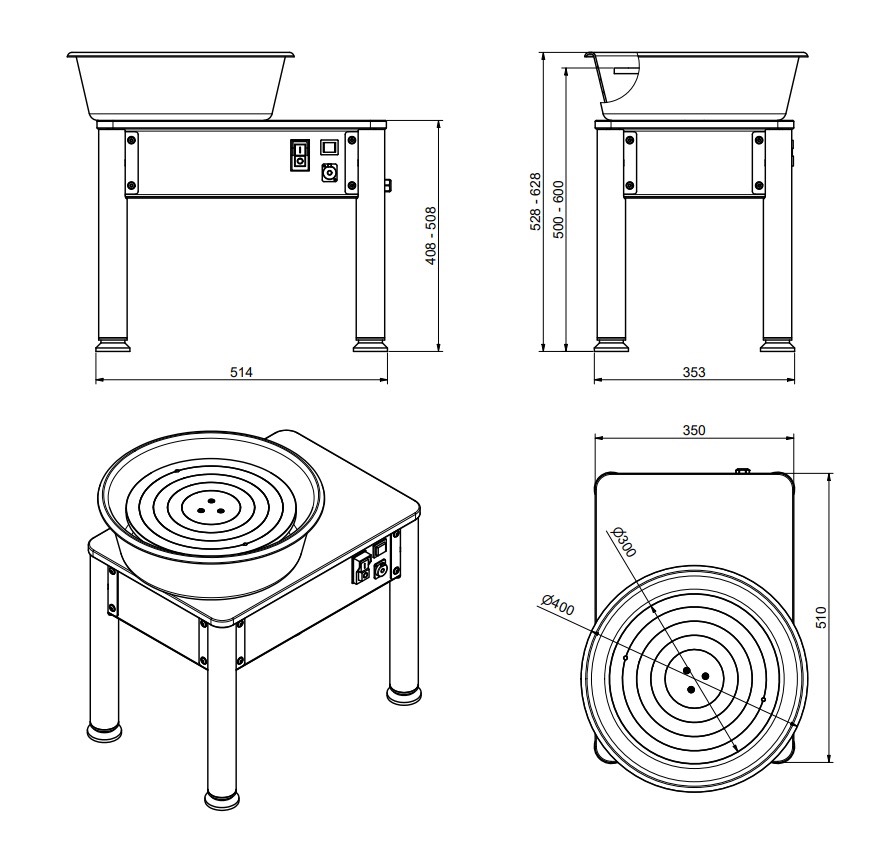 408 - 508

514

528 - 628

500 - 600

353

350

Ø300

Ø400

510